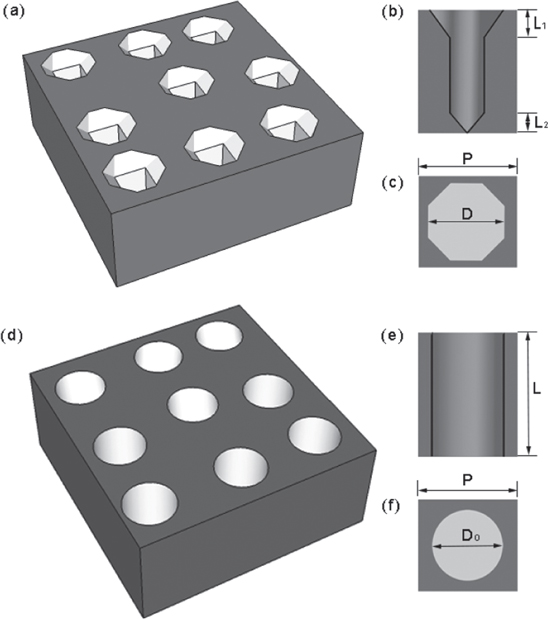 (a)

(b)

$L_1$

$L_2$

P

(c)

D

(d)

(e)

L

P

(f)

$D_0$