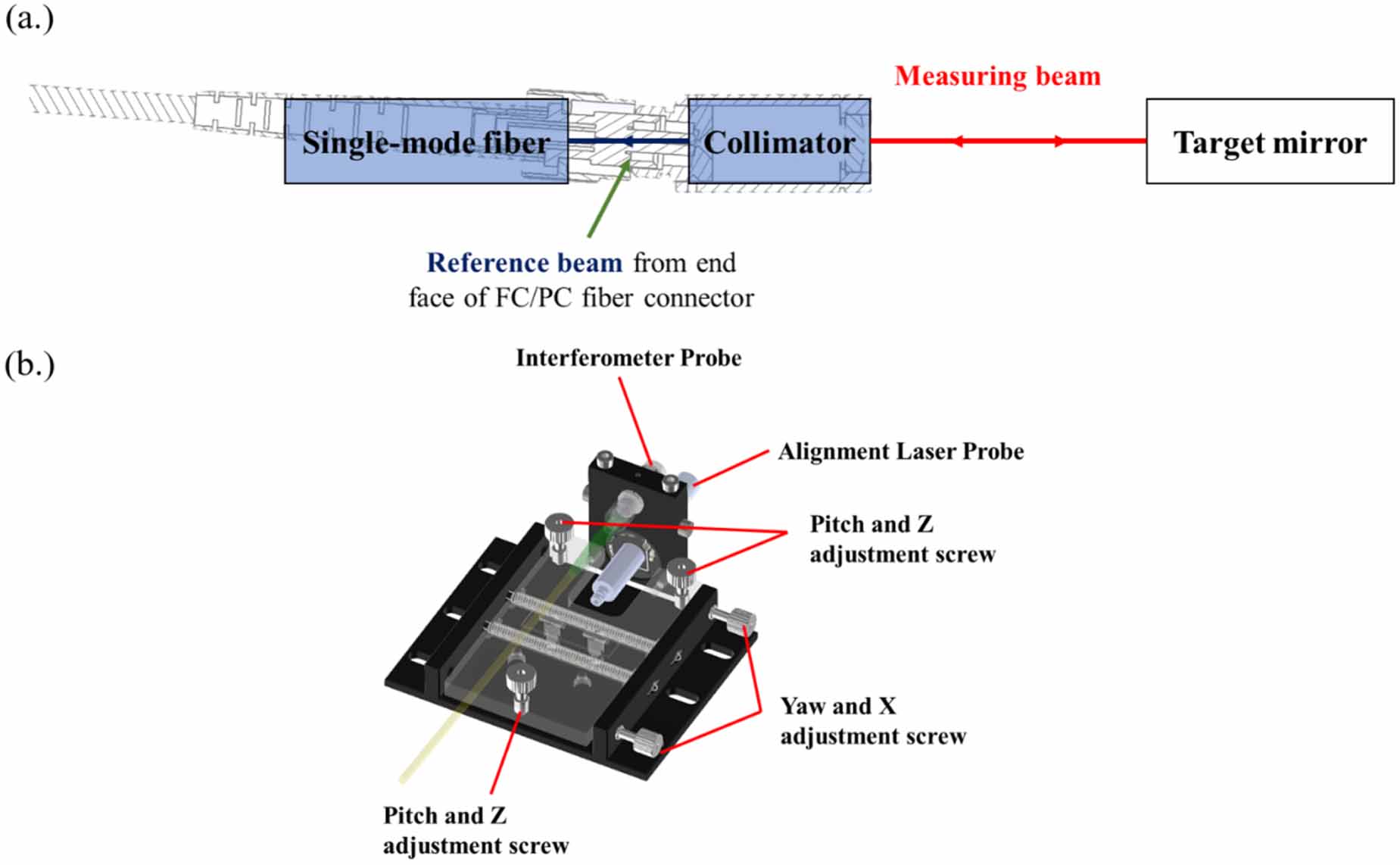 (a.)

Measuring beam

Single-mode fiber

Collimator

Target mirror

Reference beam from end face of FC/PC fiber connector

(b.)

Interferometer Probe

Alignment Laser Probe

Pitch and Z adjustment screw

Yaw and X adjustment screw

Pitch and Z adjustment screw