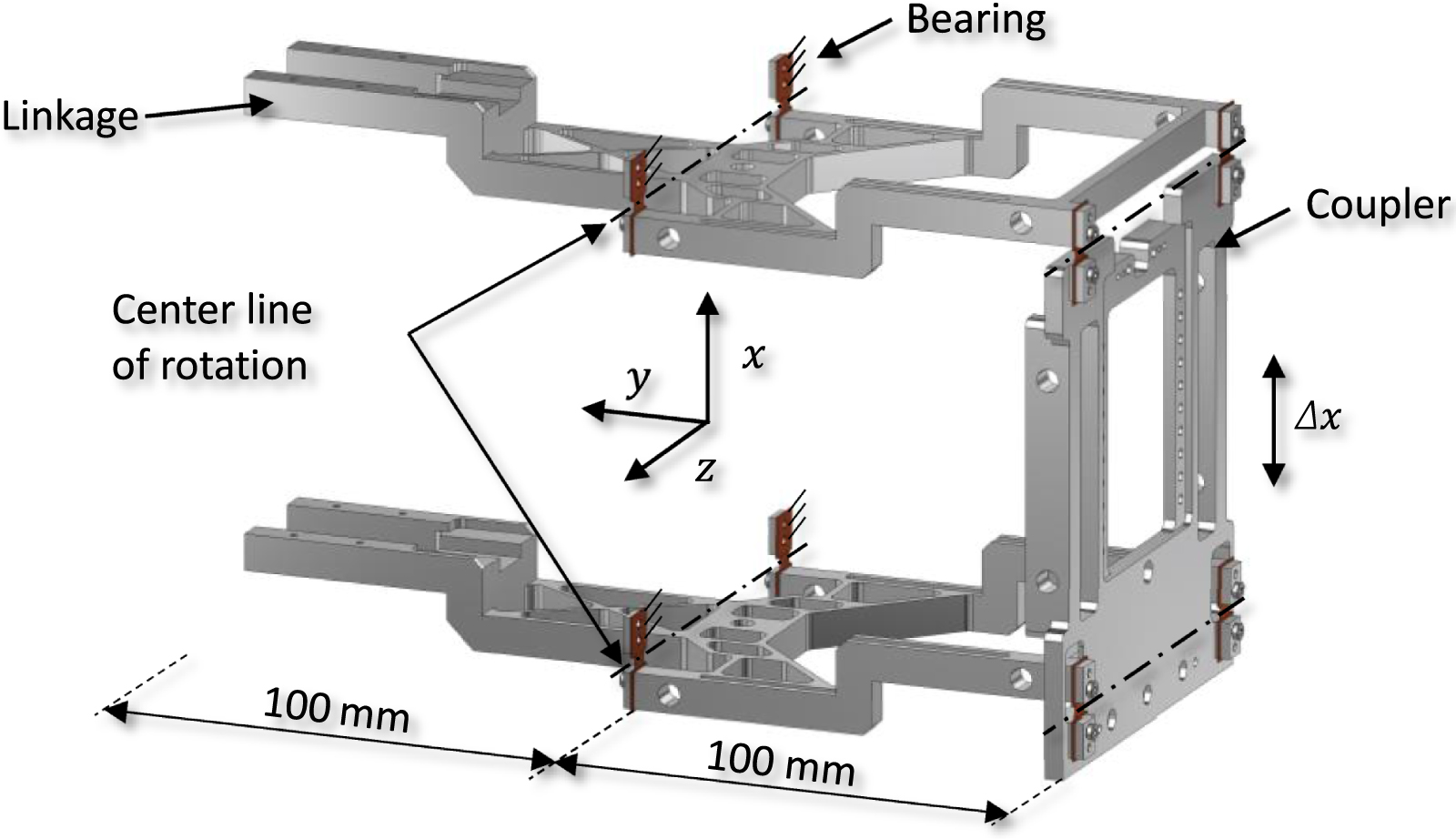 Bearing

Linkage

Coupler

Center line of rotation

$x$

$y$

$z$

$\Delta x$

100 mm

100 mm