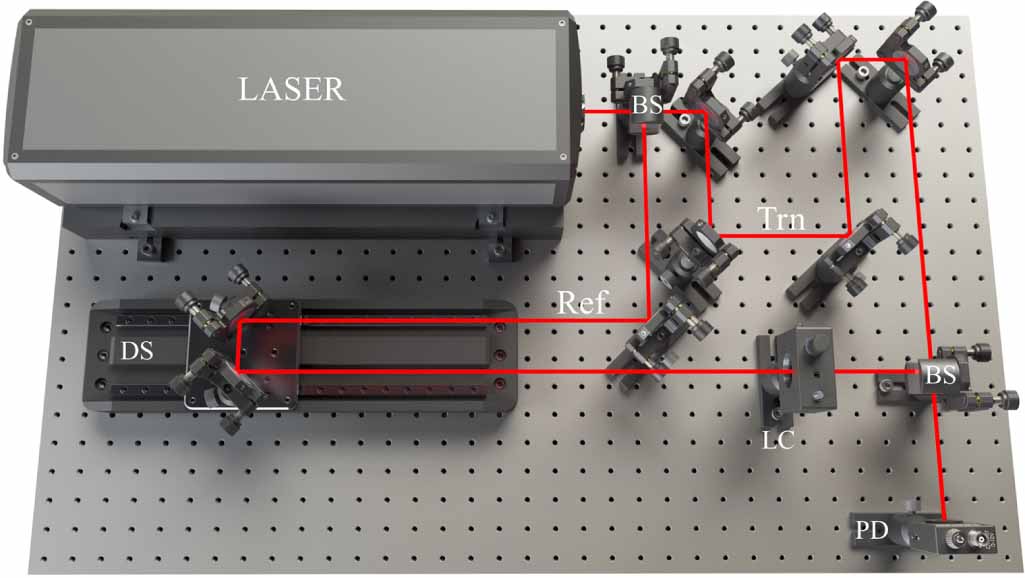 LASER

BS

Trn

Ref

DS

LC

BS

PD