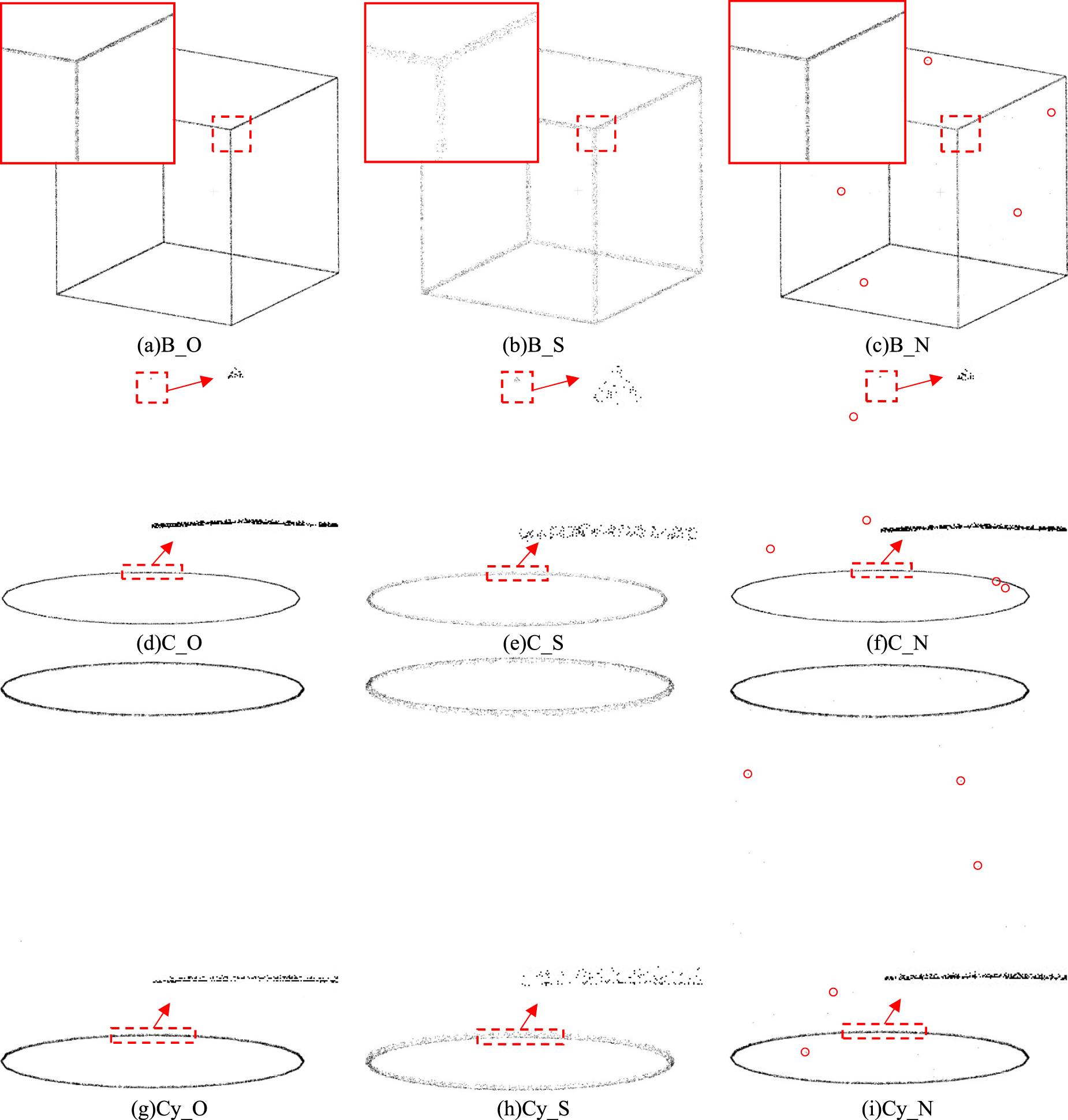 (a)B_O

(b)B_S

(c)B_N

(d)C_O

(e)C_S

(f)C_N

(g)Cy_O

(h)Cy_S

(i)Cy_N