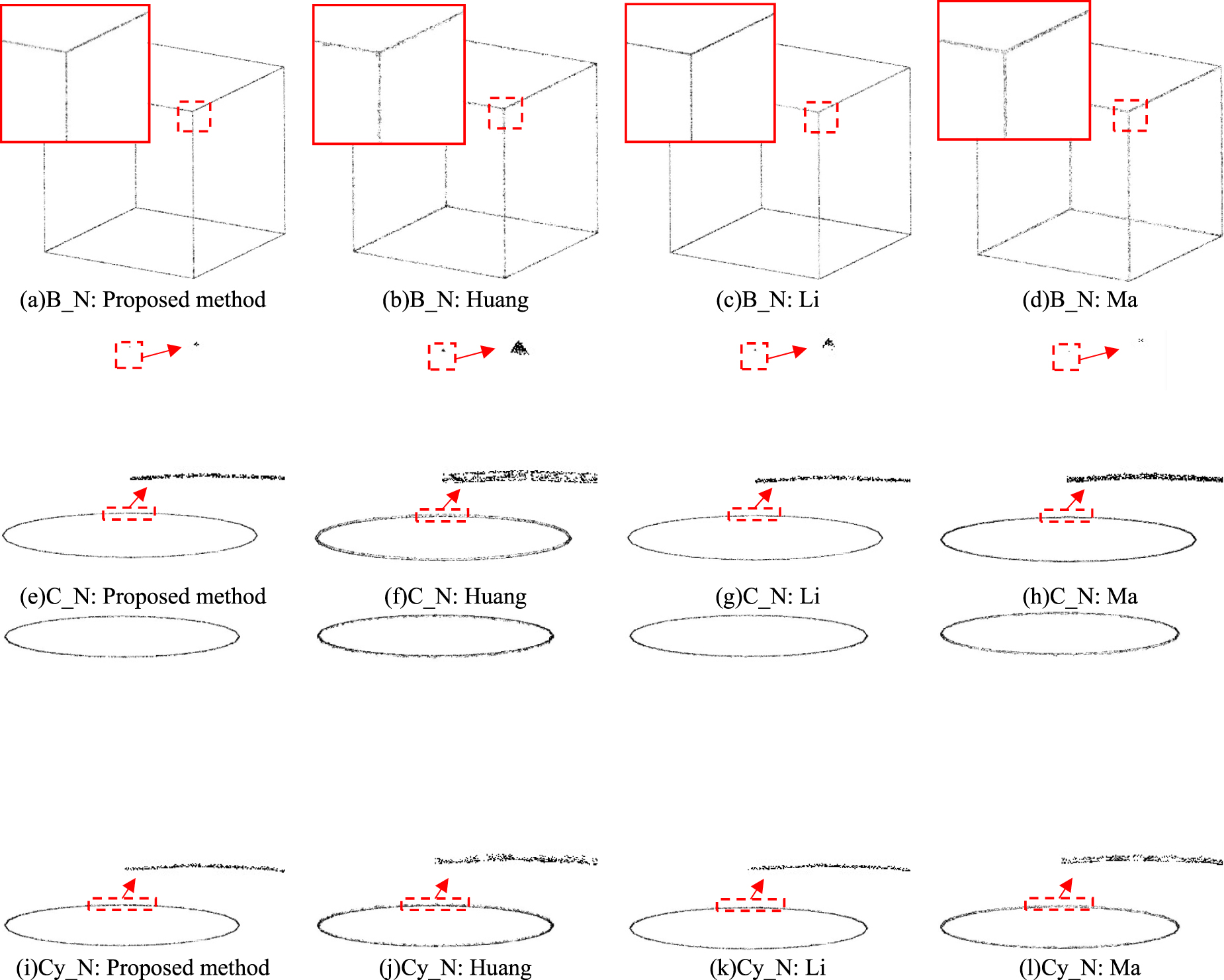 (a)B_N: Proposed method

(b)B_N: Huang

(c)B_N: Li

(d)B_N: Ma

(e)C_N: Proposed method

(f)C_N: Huang

(g)C_N: Li

(h)C_N: Ma

(i)Cy_N: Proposed method

(j)Cy_N: Huang

(k)Cy_N: Li

(l)Cy_N: Ma