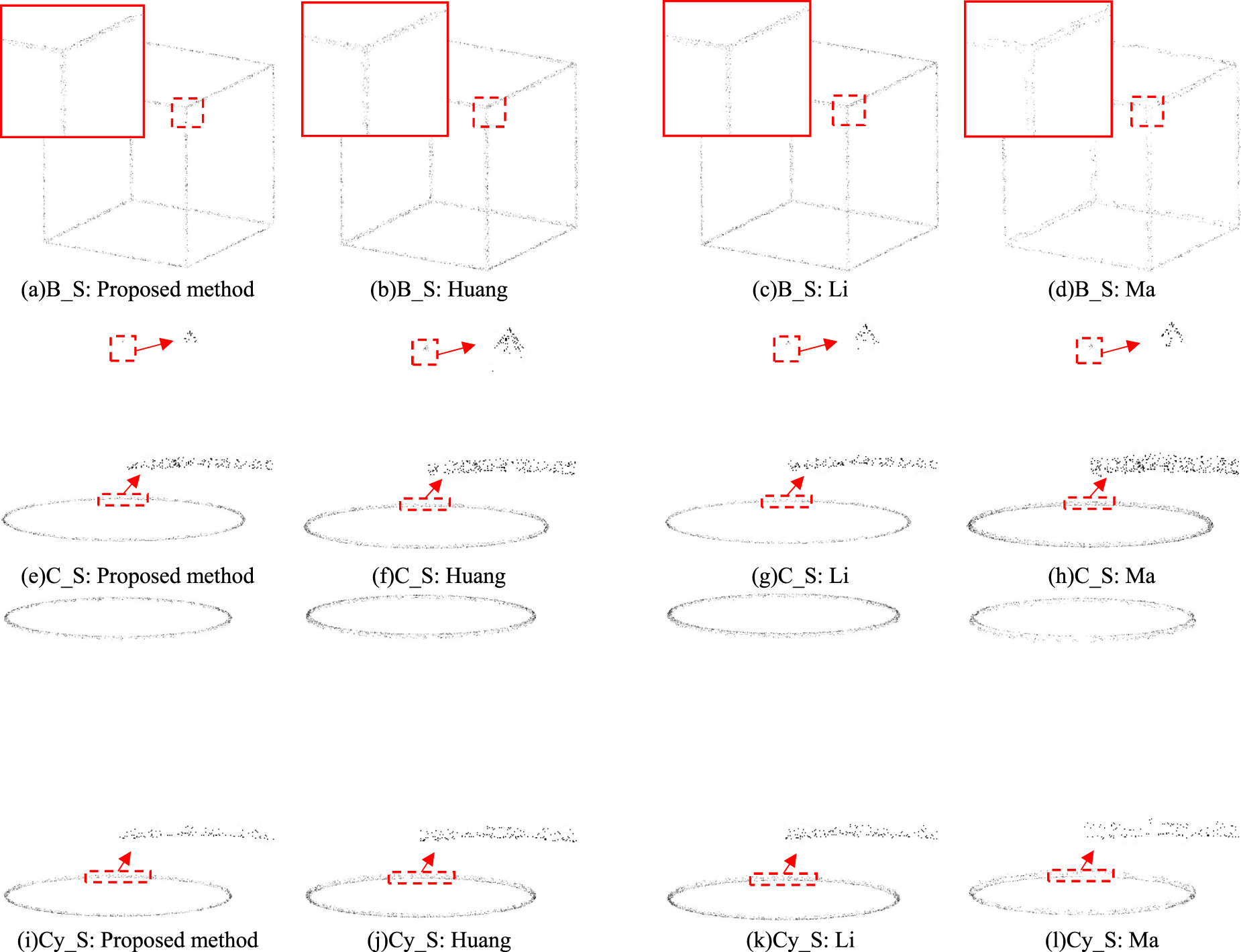 (a)B_S: Proposed method

(b)B_S: Huang

(c)B_S: Li

(d)B_S: Ma

(e)C_S: Proposed method

(f)C_S: Huang

(g)C_S: Li

(h)C_S: Ma

(i)Cy_S: Proposed method

(j)Cy_S: Huang

(k)Cy_S: Li

(l)Cy_S: Ma