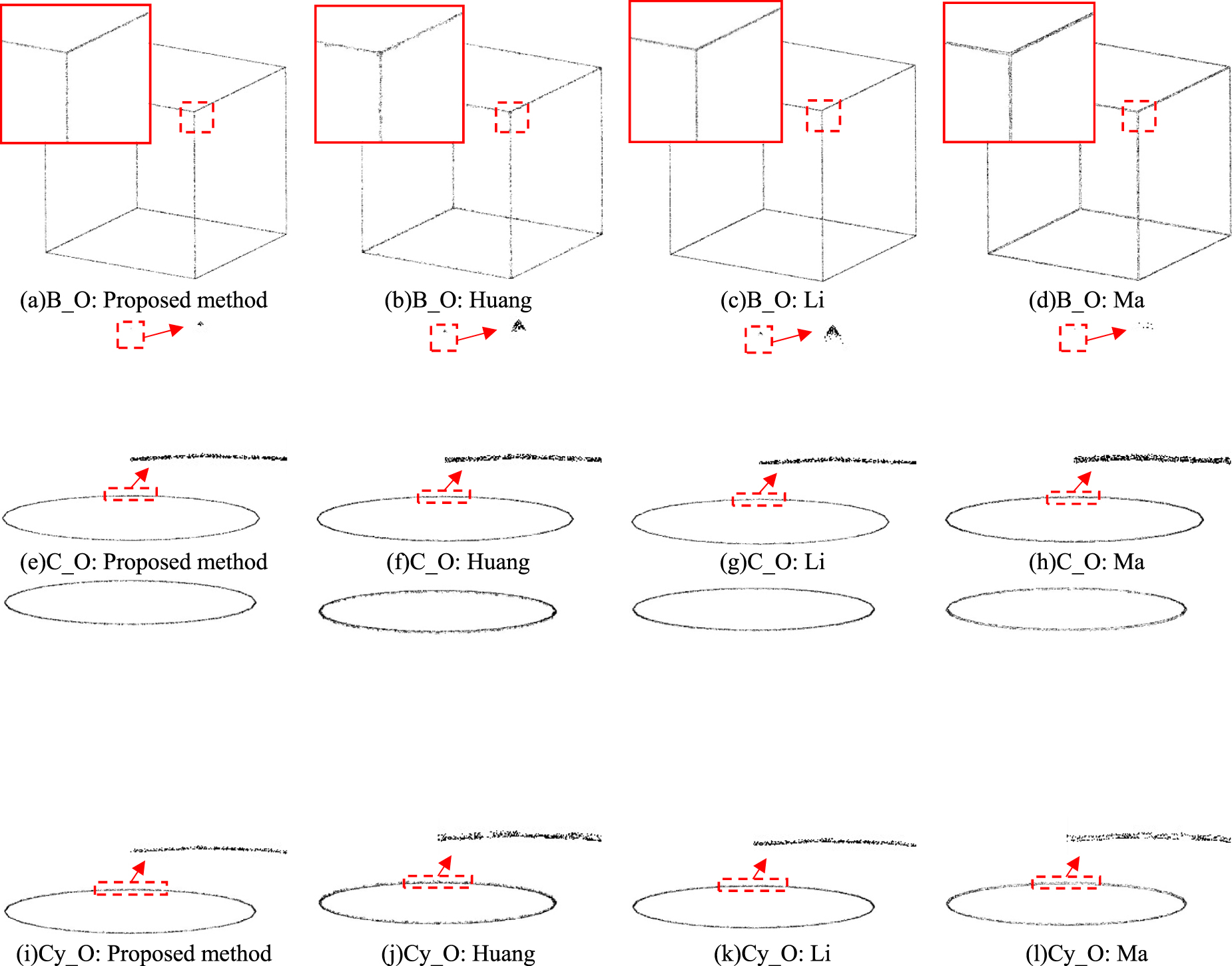 (a)B_O: Proposed method

(b)B_O: Huang

(c)B_O: Li

(d)B_O: Ma

(e)C_O: Proposed method

(f)C_O: Huang

(g)C_O: Li

(h)C_O: Ma

(i)Cy_O: Proposed method

(j)Cy_O: Huang

(k)Cy_O: Li

(l)Cy_O: Ma