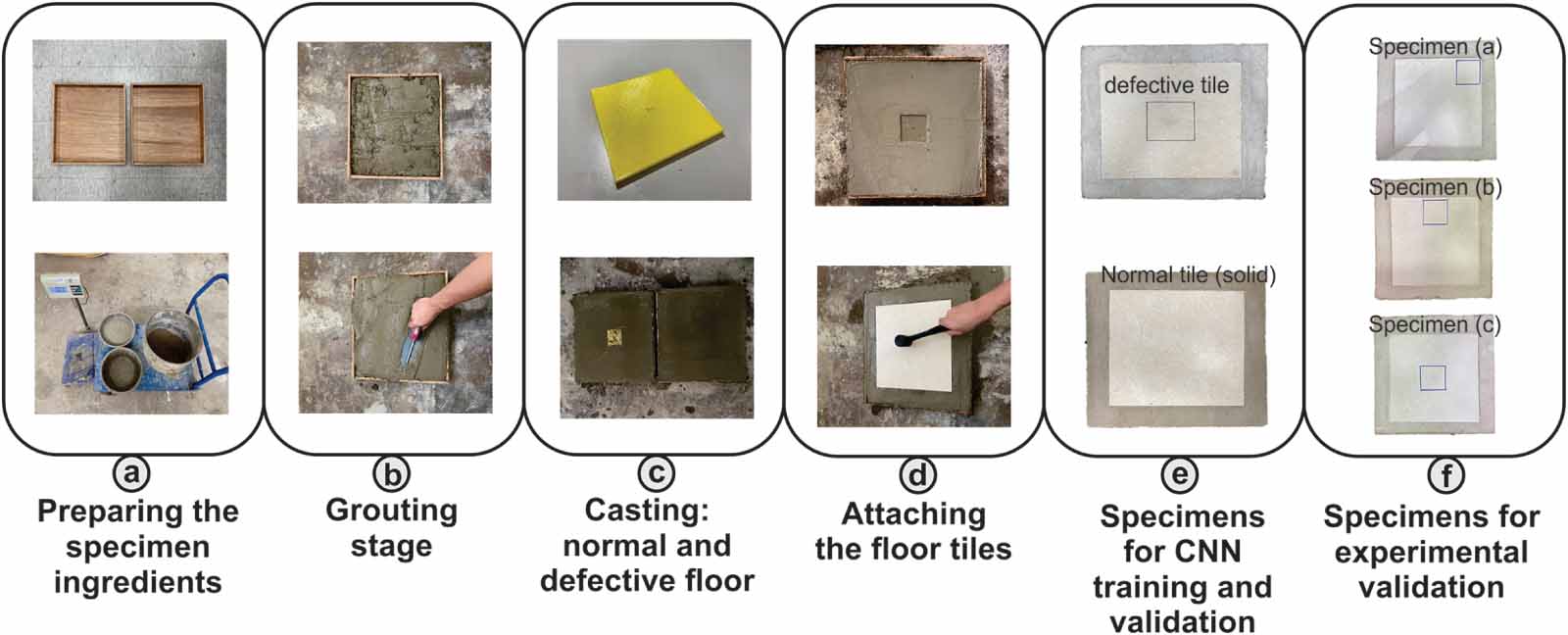 defective tile

Normal tile (solid)

Specimen (a)

Specimen (b)

Specimen (c)

a
Preparing the specimen ingredients

b
Grouting stage

c
Casting: normal and defective floor

d
Attaching the floor tiles

e
Specimens for CNN training and validation

f
Specimens for experimental validation