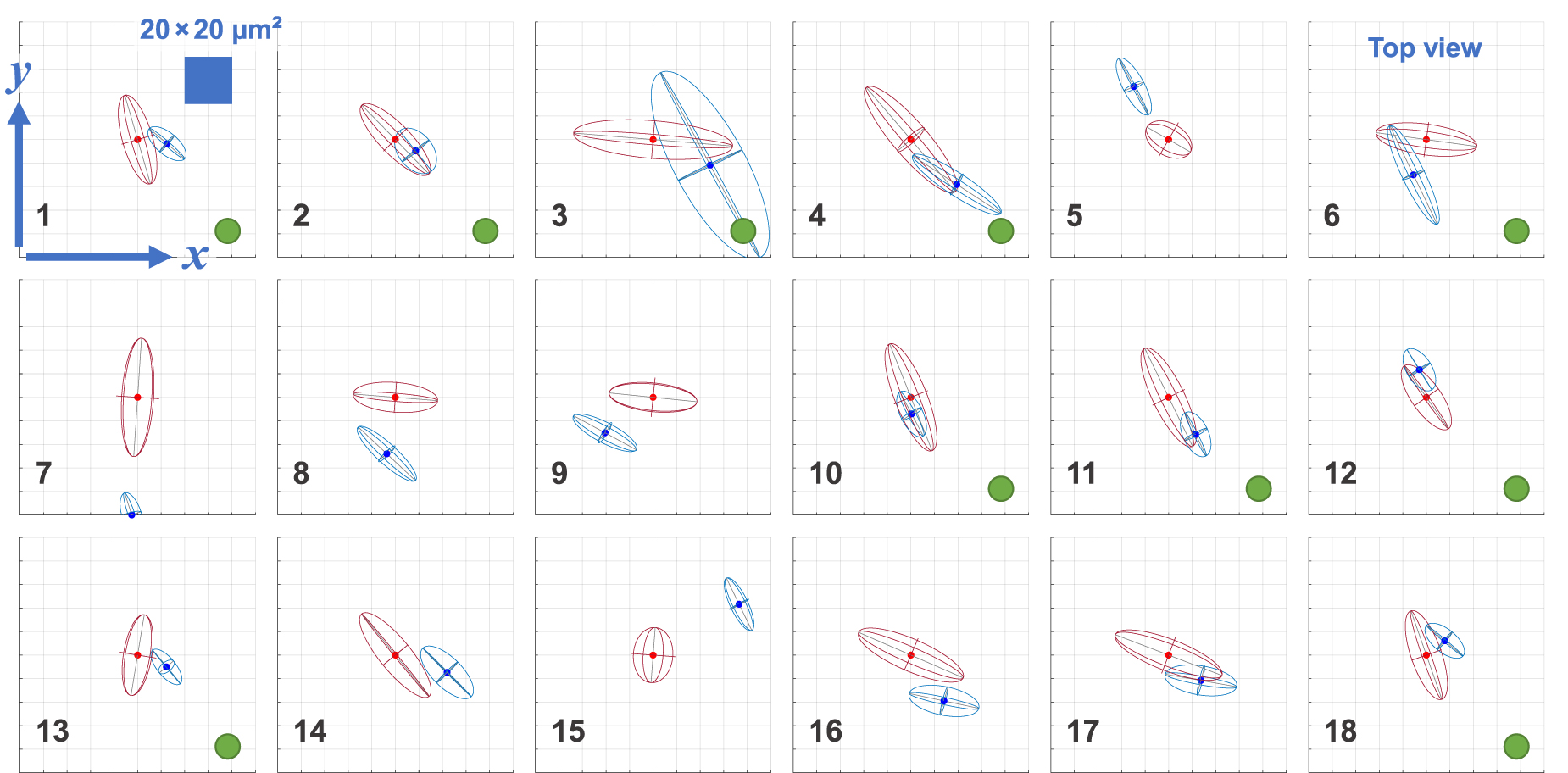 $20 \times 20\ \mu m^2$

Top view

$y$

$x$

1

2

3

4

5

6

7

8

9

10

11

12

13

14

15

16

17

18