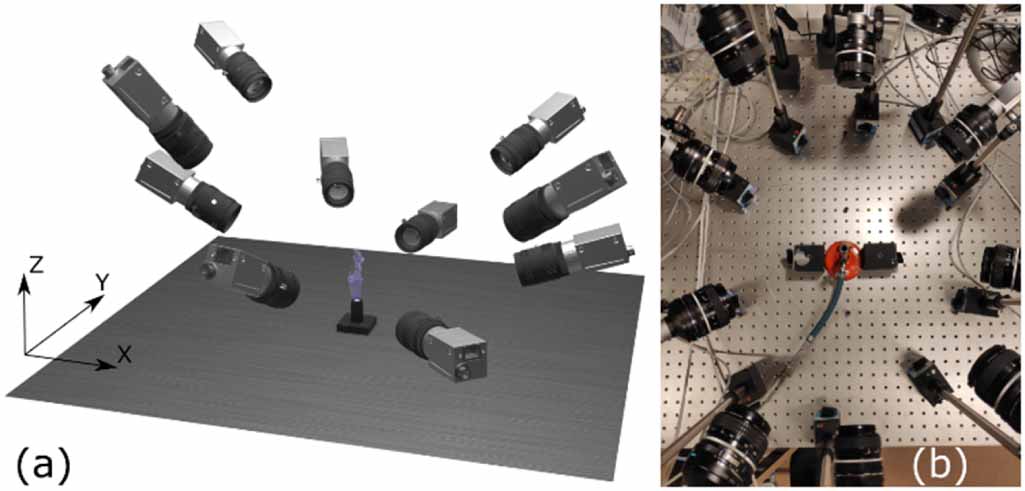 Z
Y
X
(a)
(b)