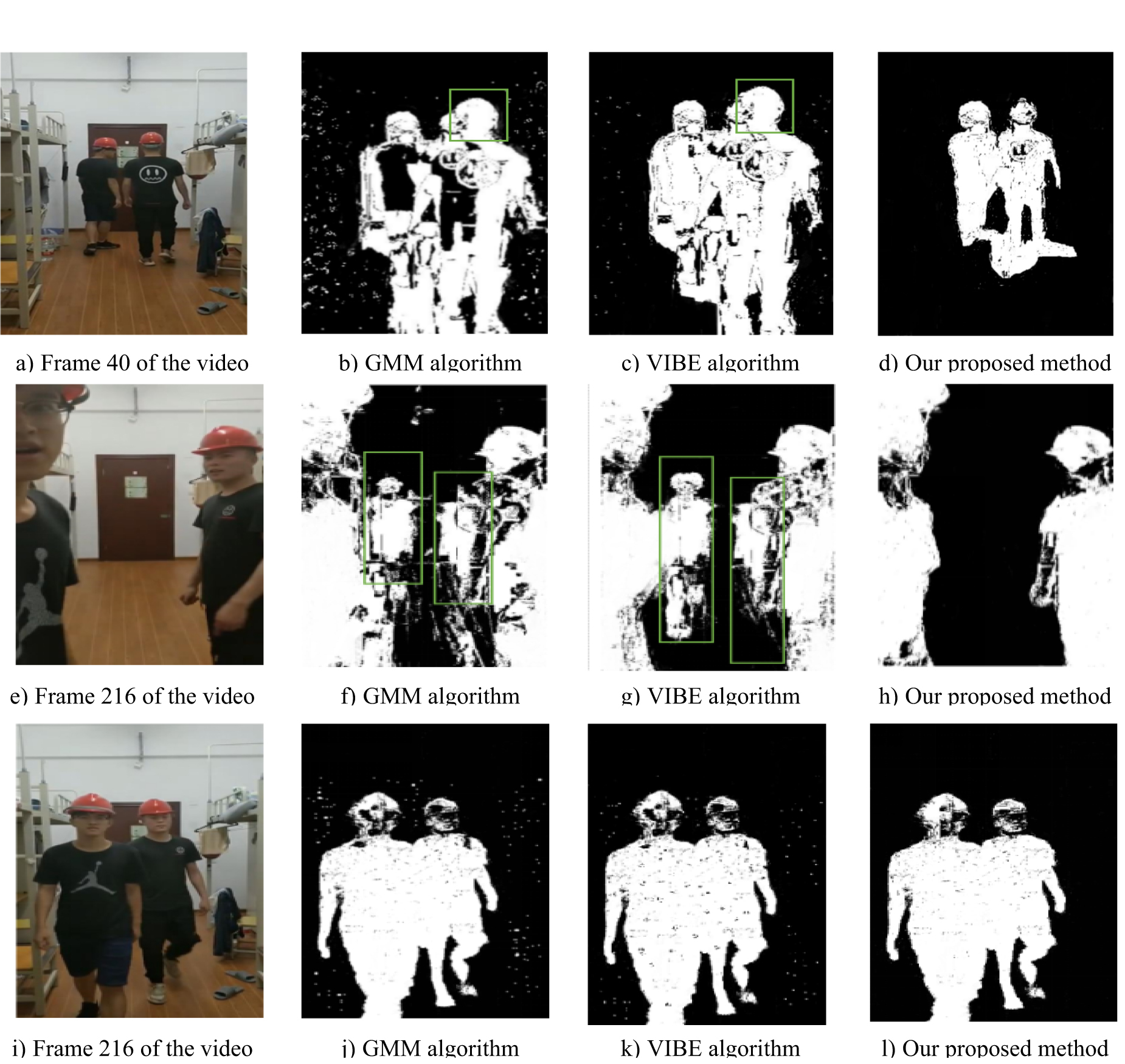 a) Frame 40 of the video

b) GMM algorithm

c) VIBE algorithm

d) Our proposed method

e) Frame 216 of the video

f) GMM algorithm

g) VIBE algorithm

h) Our proposed method

i) Frame 216 of the video

j) GMM algorithm

k) VIBE algorithm

l) Our proposed method