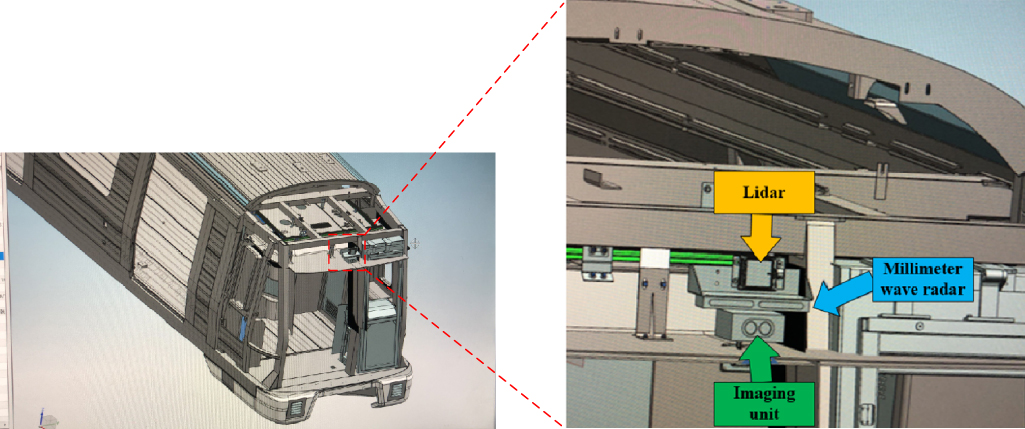 Lidar

Millimeter wave radar

Imaging unit