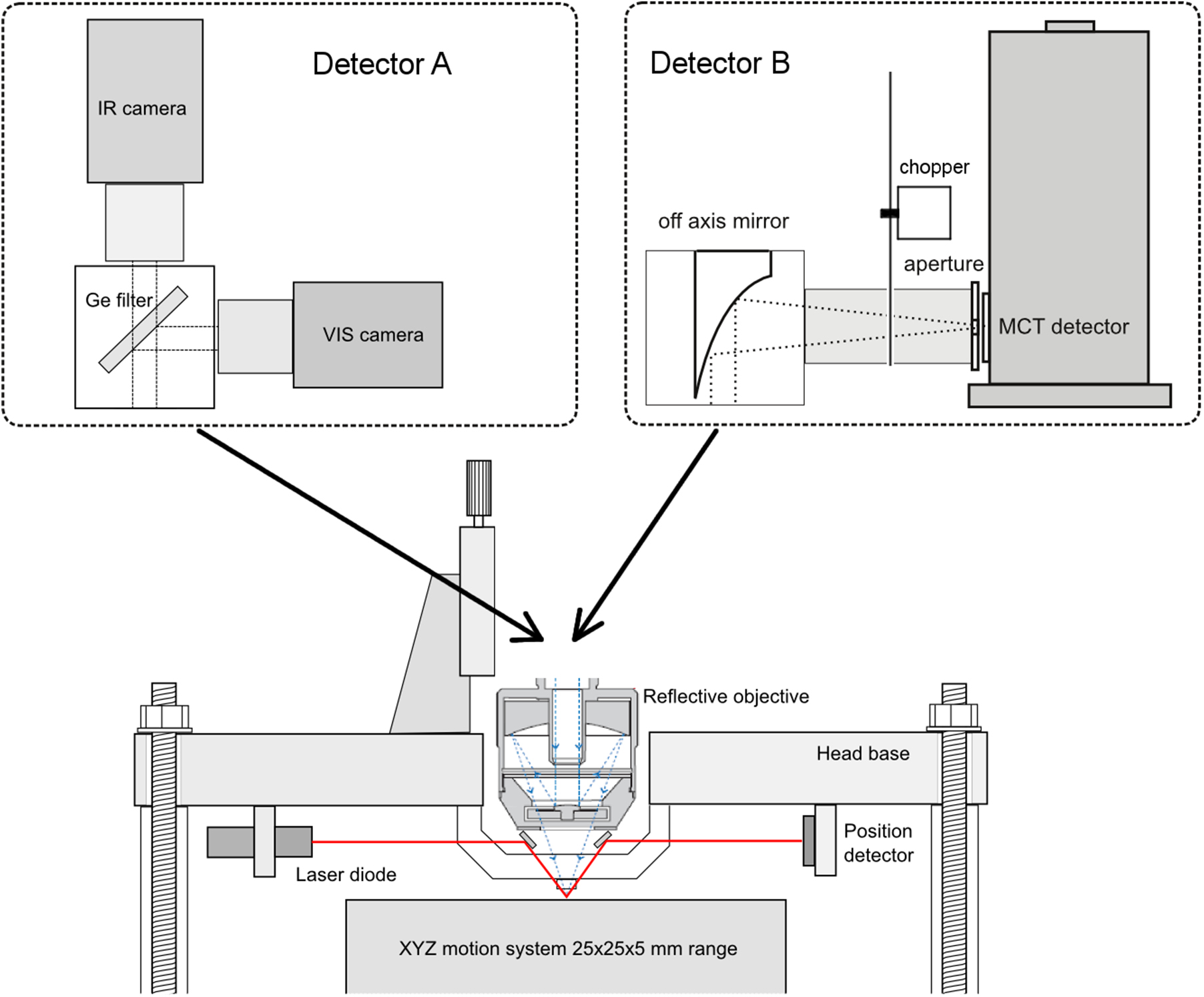 Detector A

IR camera

Ge filter

VIS camera

Detector B

chopper

off axis mirror

aperture

MCT detector

Reflective objective

Head base

Position detector

Laser diode

XYZ motion system 25x25x5 mm range