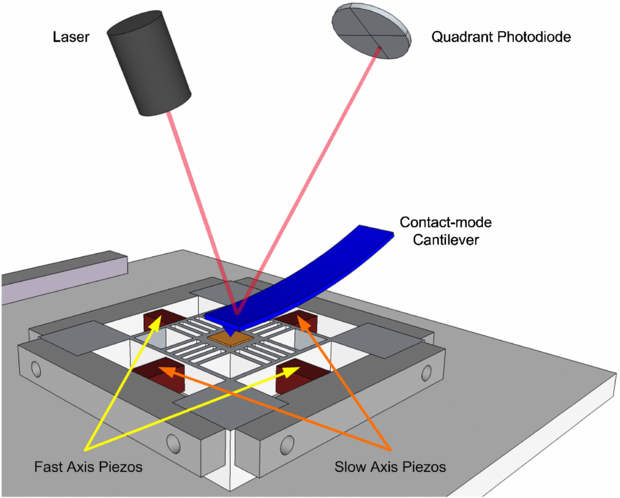 Laser

Quadrant Photodiode

Contact-mode Cantilever

Fast Axis Piezos

Slow Axis Piezos