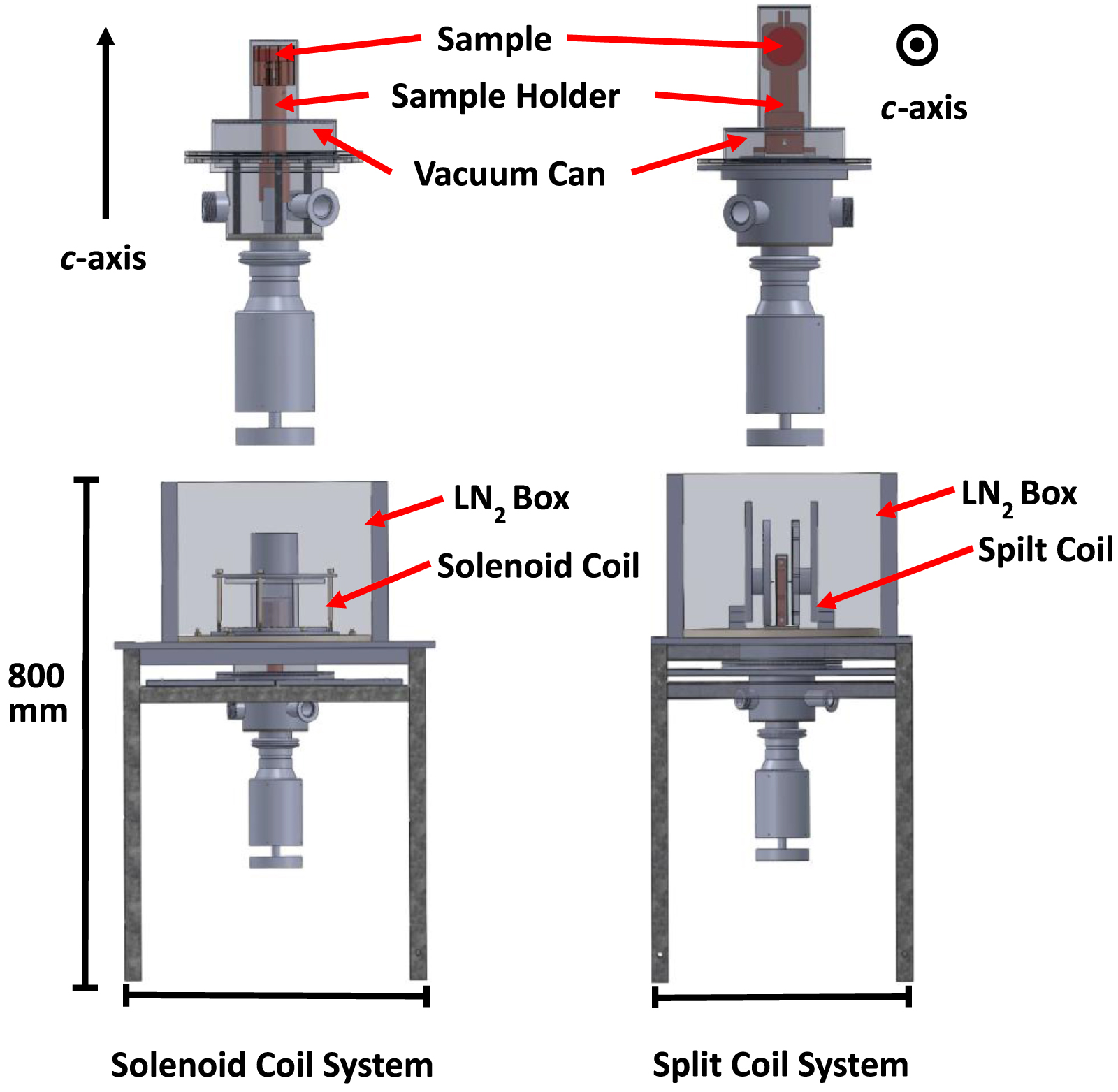 Sample

Sample Holder

Vacuum Can

c-axis

c-axis

$LN_2$ Box

Solenoid Coil

$LN_2$ Box

Spilt Coil

800 mm

Solenoid Coil System

Split Coil System