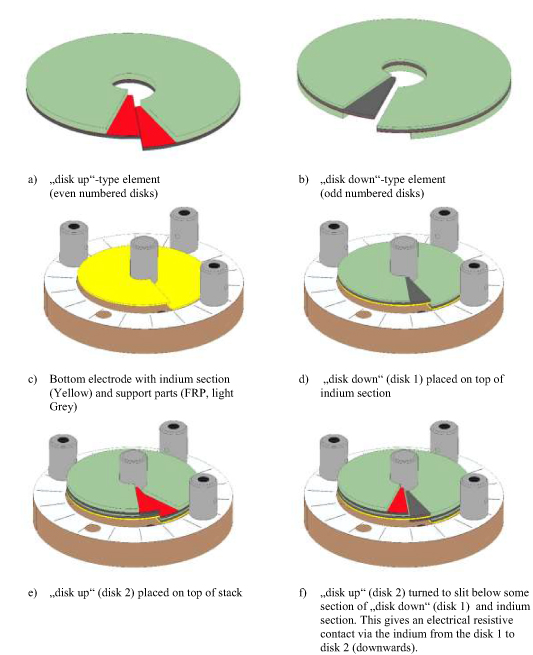 a) „disk up“-type element (even numbered disks)

b) „disk down“-type element (odd numbered disks)

c) Bottom electrode with indium section (Yellow) and support parts (FRP, light Grey)

d) „disk down“ (disk 1) placed on top of indium section

e) „disk up“ (disk 2) placed on top of stack

f) „disk up“ (disk 2) turned to slit below some section of „disk down“ (disk 1) and indium section. This gives an electrical resistive contact via the indium from the disk 1 to disk 2 (downwards).