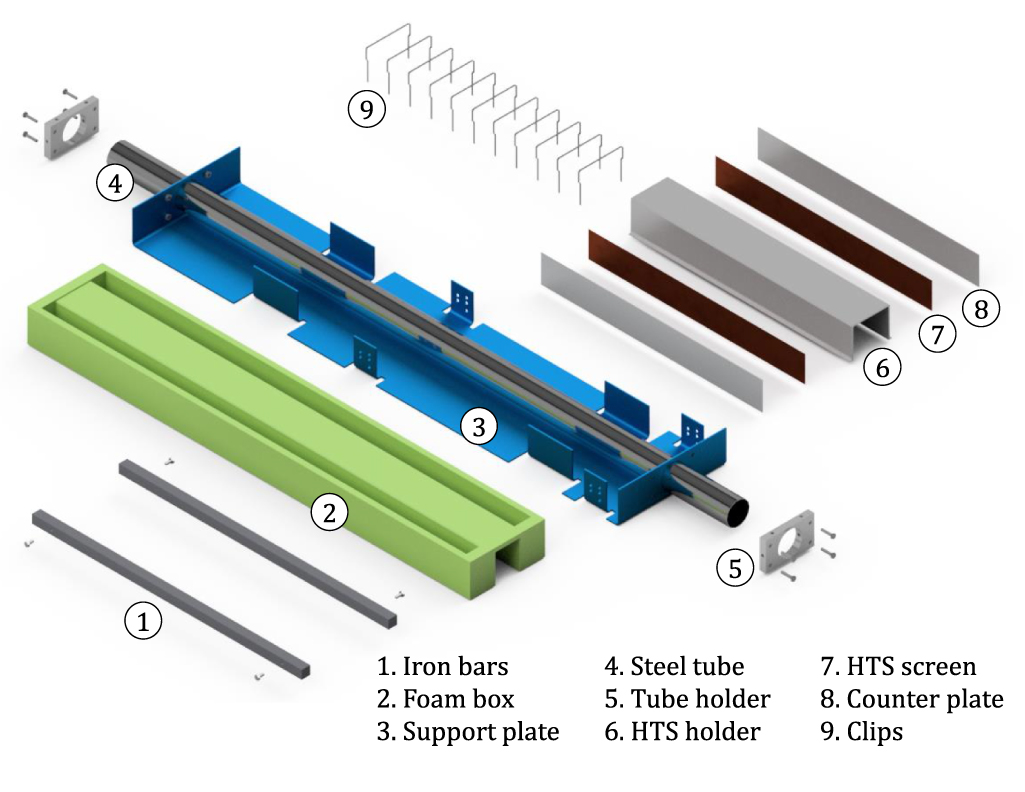 9

4

8

7

6

3

2

5

1

1. Iron bars
2. Foam box
3. Support plate

4. Steel tube
5. Tube holder
6. HTS holder

7. HTS screen
8. Counter plate
9. Clips