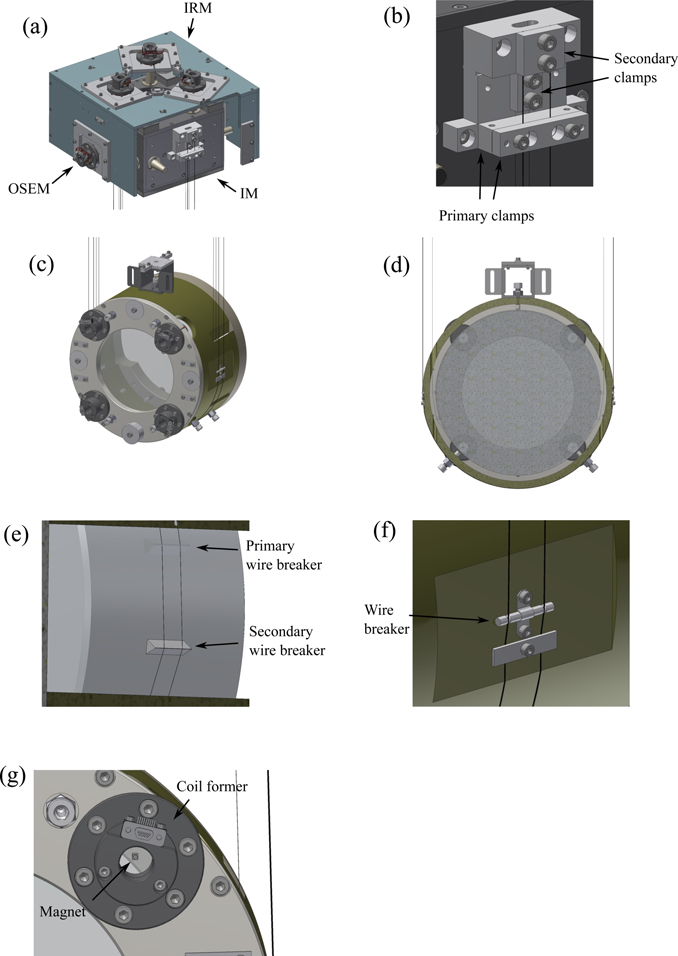 (a)

IRM

OSEM

IM

(b)

Secondary clamps

Primary clamps

(c)

(d)

(e)

Primary wire breaker

Secondary wire breaker

(f)

Wire breaker

(g)

Coil former

Magnet