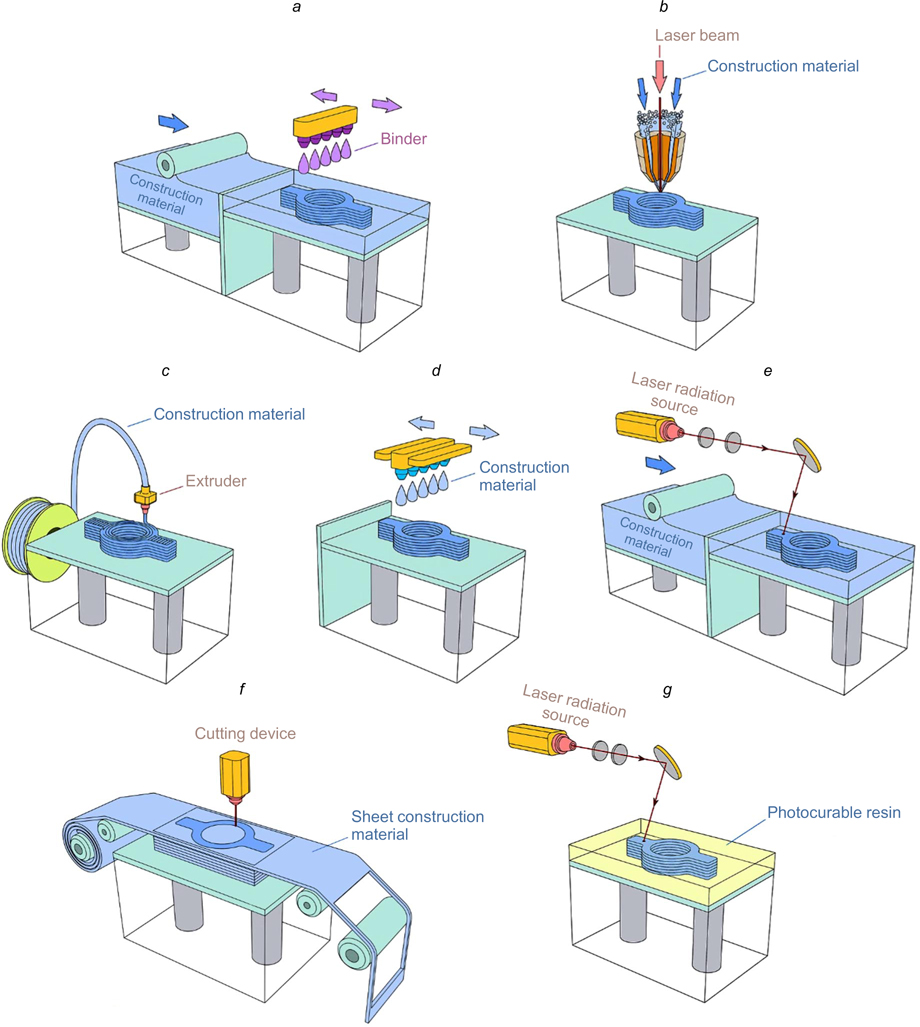 a

Binder

Construction material

b

Laser beam

Construction material

c

Construction material

Extruder

d

Construction material

e

Laser radiation source

Construction material

f

Cutting device

Sheet construction material

g

Laser radiation source

Photocurable resin