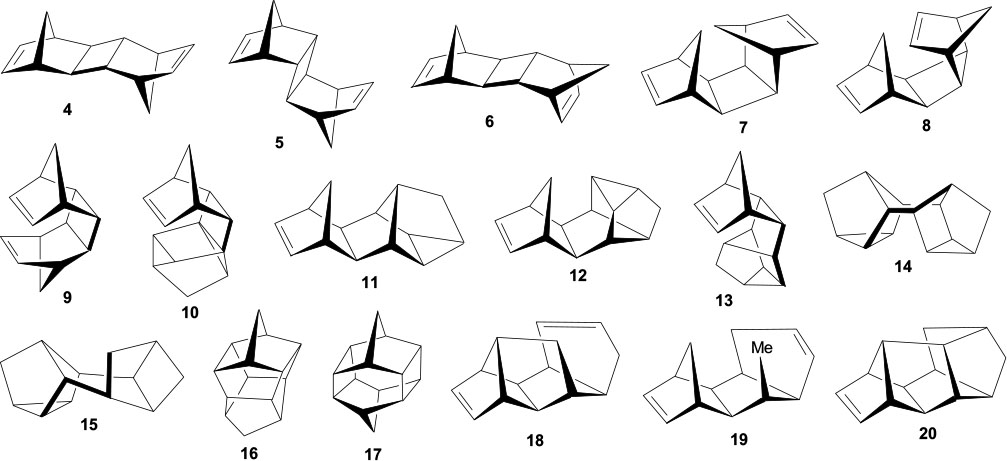 4

5

6

7

8

9

10

11

12

13

14

15

16

17

18

Me

19

20