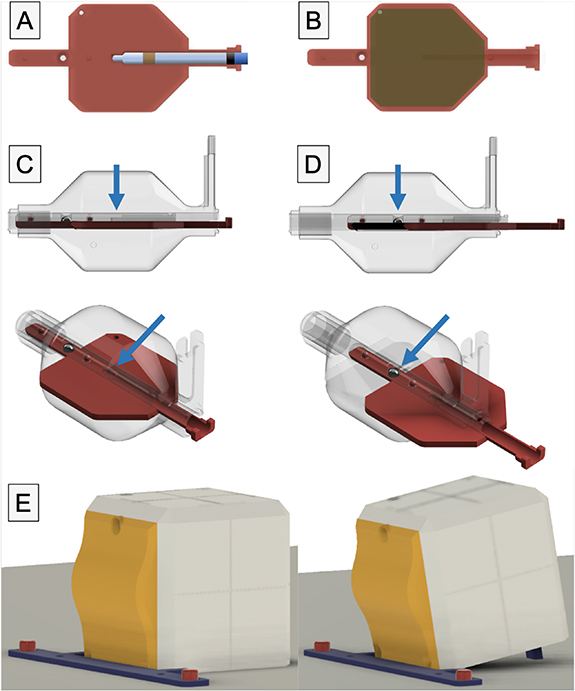 A

B

C

D

E