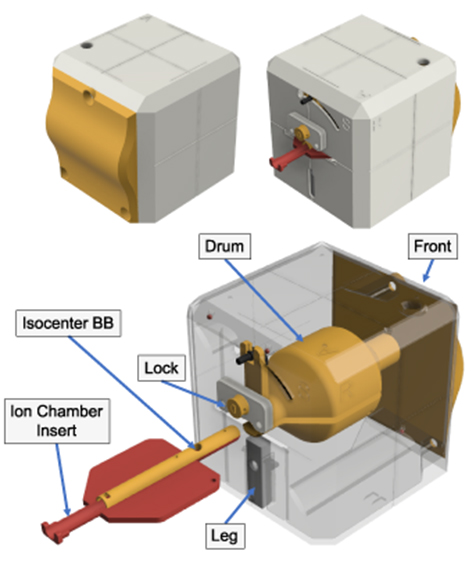 Drum

Front

Isocenter BB

Lock

Ion Chamber Insert

Leg