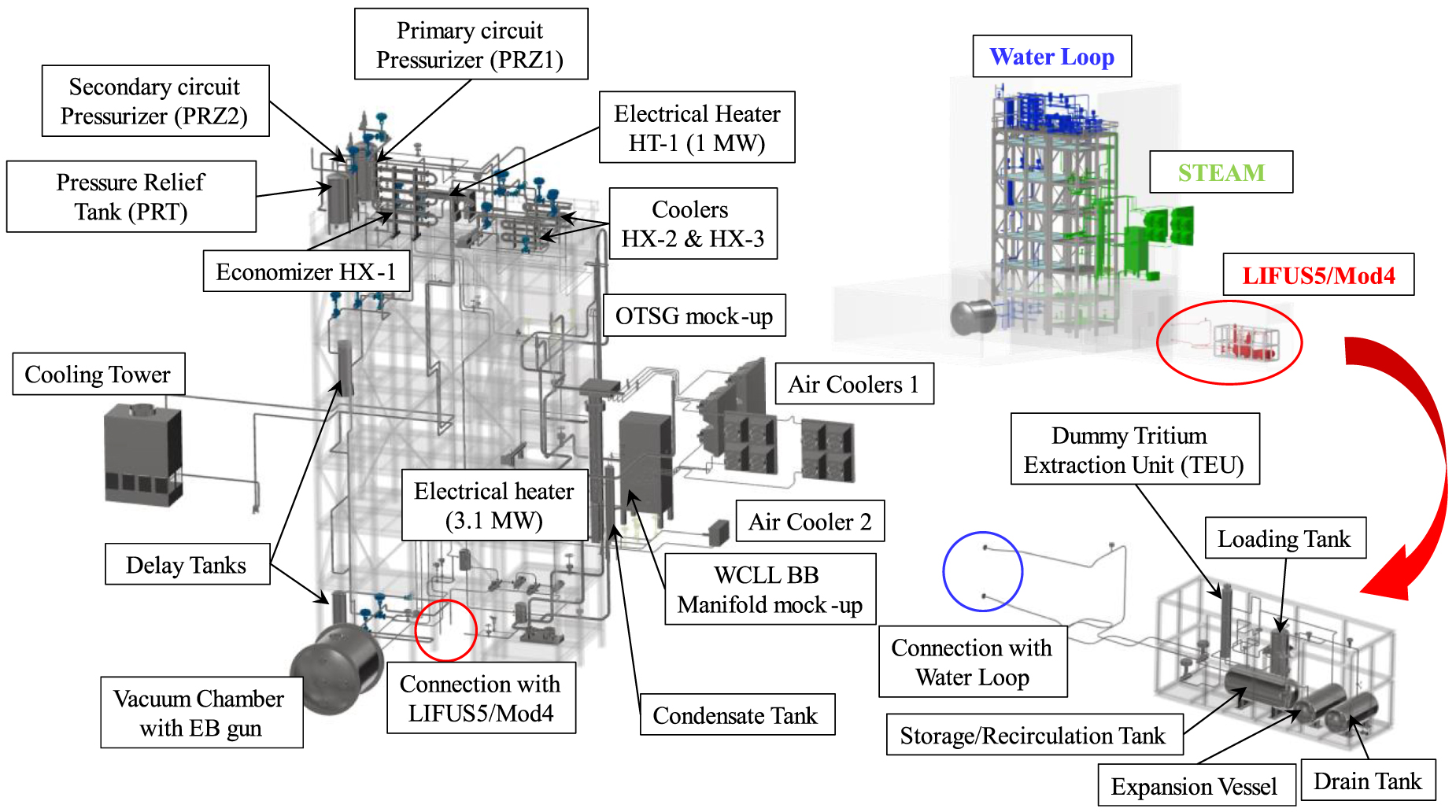 Primary circuit Pressurizer (PRZ1)

Secondary circuit Pressurizer (PRZ2)

Electrical Heater HT-1 (1 MW)

Pressure Relief Tank (PRT)

Coolers HX-2 & HX-3

Economizer HX-1

OTSG mock-up

Cooling Tower

Air Coolers 1

Electrical heater (3.1 MW)

Air Cooler 2

Delay Tanks

WCLL BB Manifold mock-up

Vacuum Chamber with EB gun

Connection with LIFUS5/Mod4

Condensate Tank

Water Loop

STEAM

LIFUS5/Mod4

Dummy Tritium Extraction Unit (TEU)

Loading Tank

Connection with Water Loop

Storage/Recirculation Tank

Expansion Vessel

Drain Tank