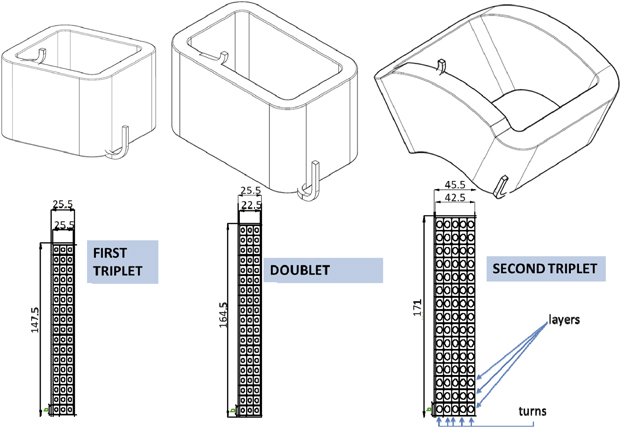 25.5
25.5
147.5
FIRST TRIPLET

25.5
22.5
164.5
DOUBLET

45.5
42.5
171
SECOND TRIPLET
layers
turns