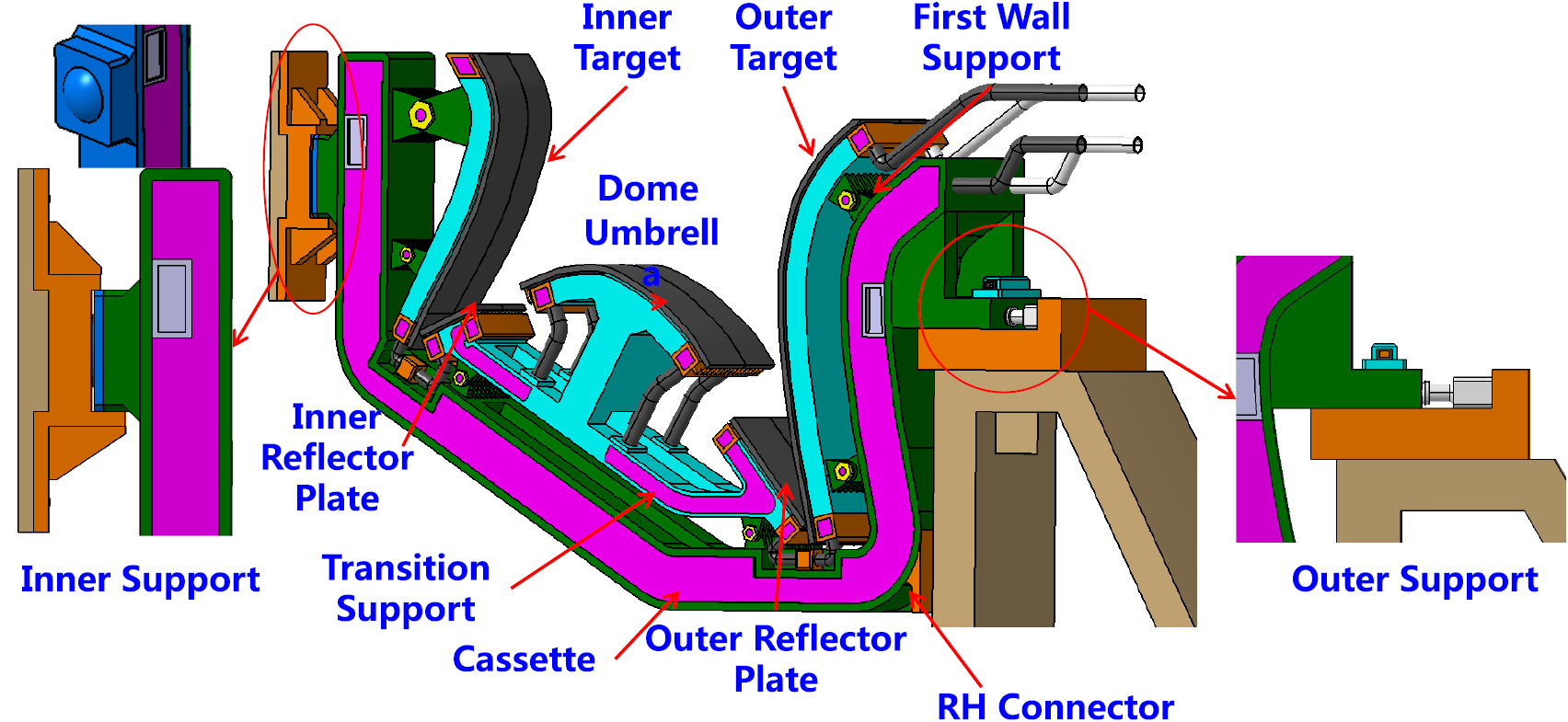 Inner Target

Outer Target

First Wall Support

Dome Umbrell
a

Inner Reflector Plate

Inner Support

Transition Support

Cassette

Outer Reflector Plate

RH Connector

Outer Support