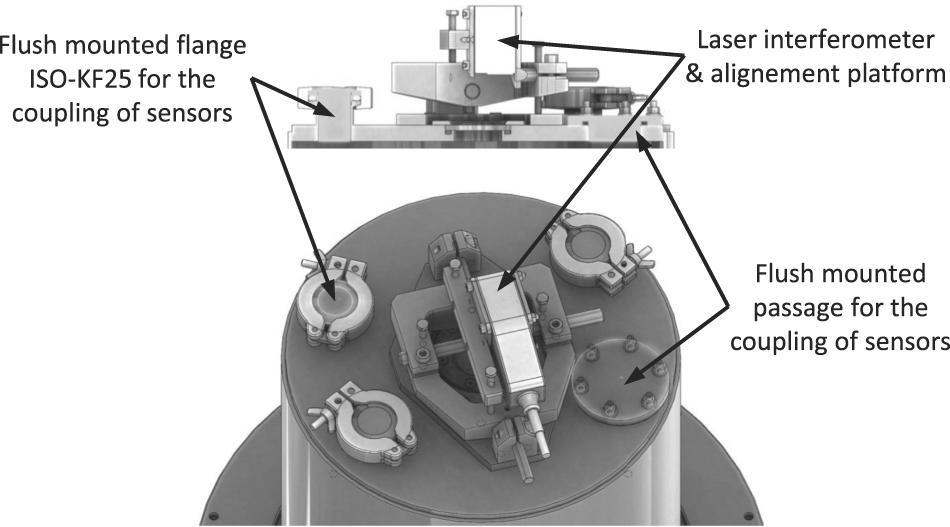 Flush mounted flange ISO-KF25 for the coupling of sensors

Laser interferometer & alignement platform

Flush mounted passage for the coupling of sensors