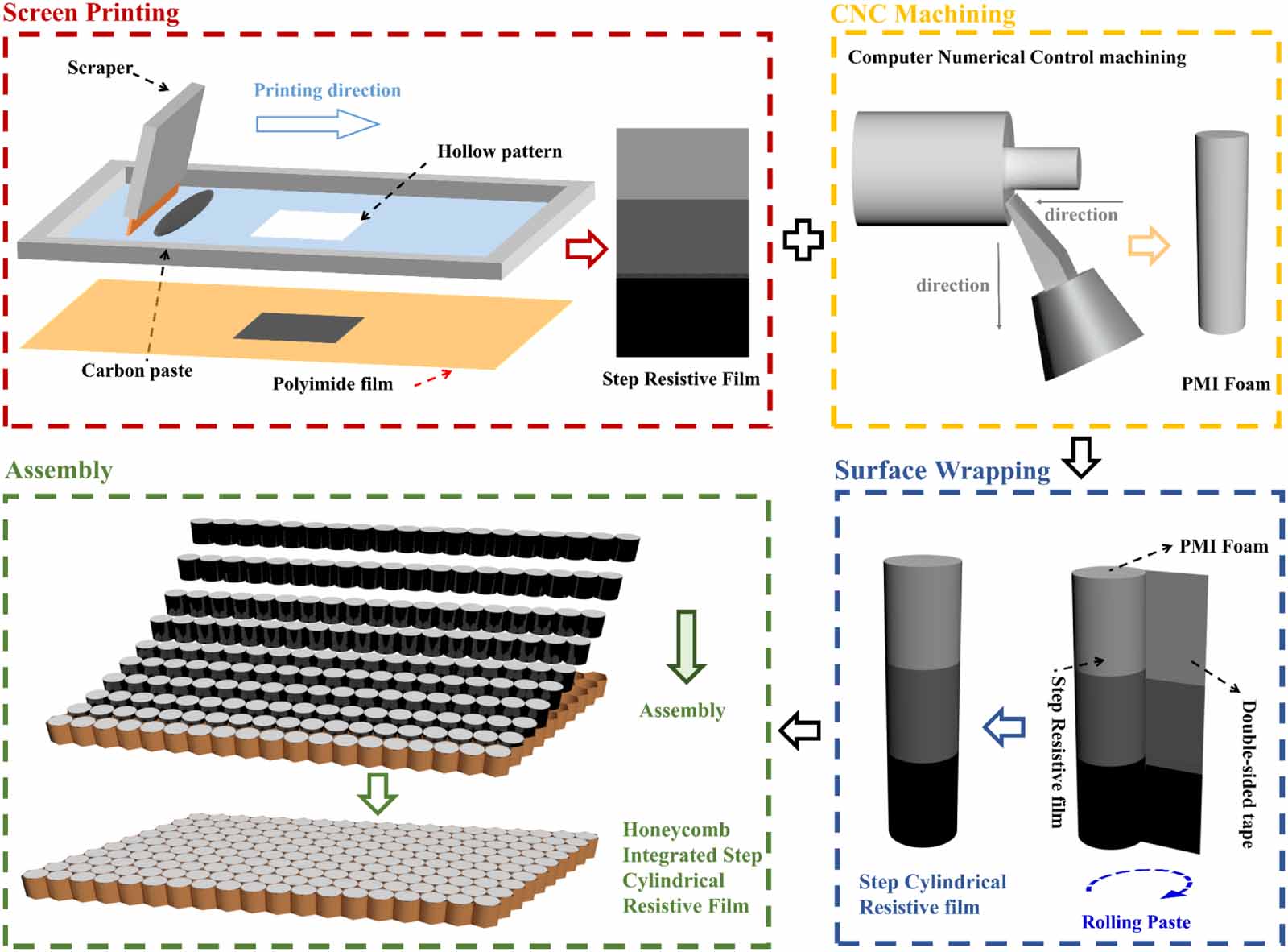 Screen Printing

Scraper

Printing direction

Hollow pattern

Carbon paste

Polyimide film

Step Resistive Film

CNC Machining

Computer Numerical Control machining

direction

direction

PMI Foam

Surface Wrapping

PMI Foam

Step Resistive film

Double-sided tape

Step Cylindrical Resistive film

Rolling Paste

Assembly

Assembly

Honeycomb Integrated Step Cylindrical Resistive Film