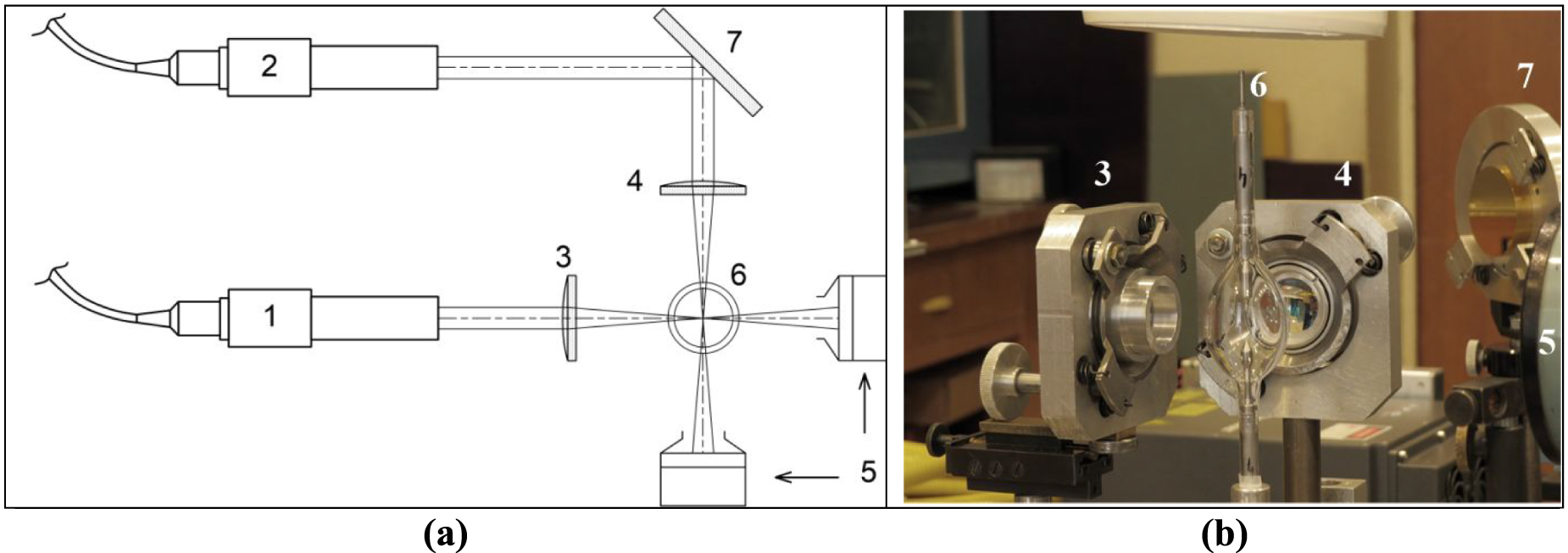 2
7
4
3
6
1
5
(a)

6
7
3
4
5
(b)