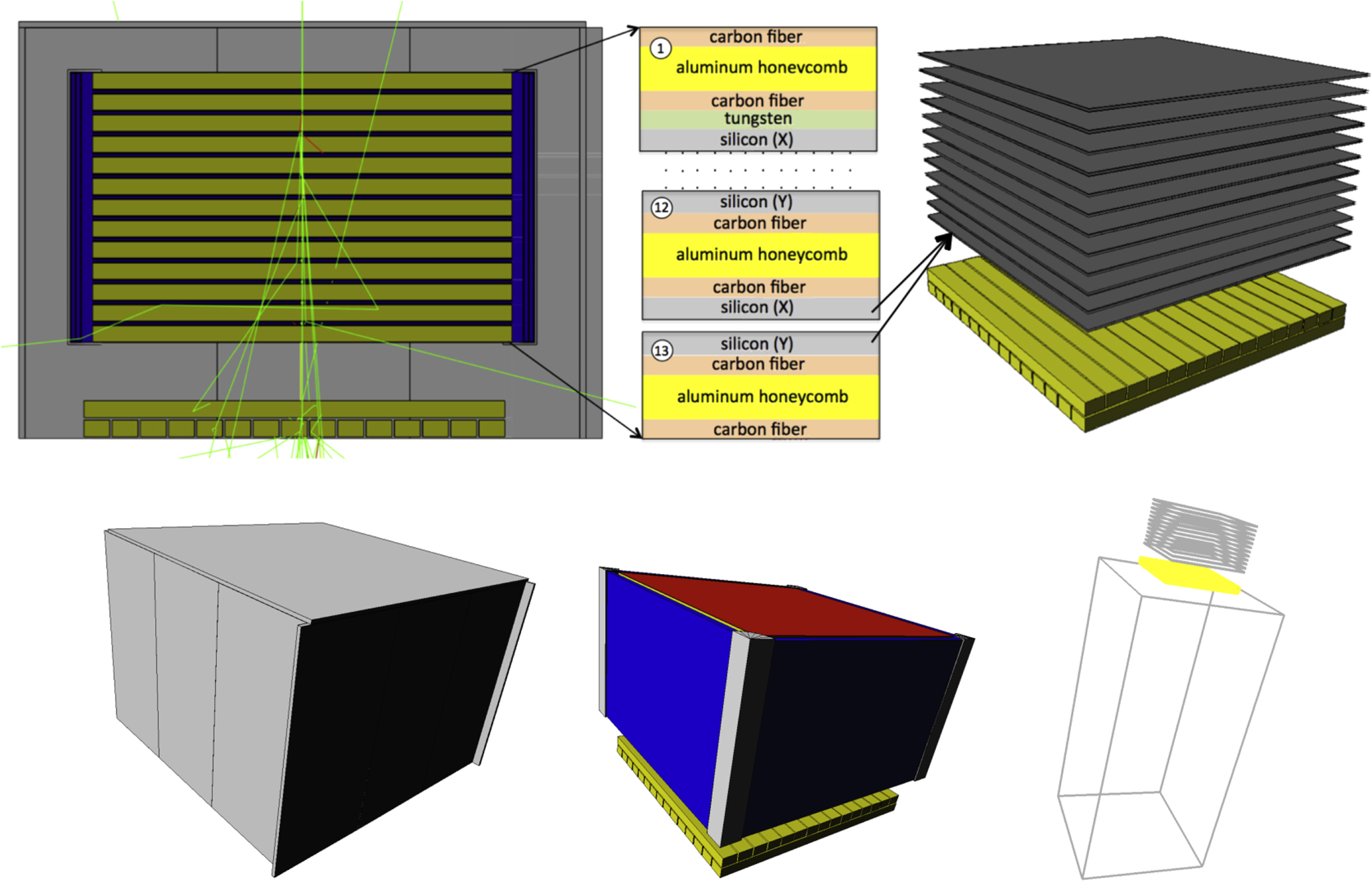 1
carbon fiber
aluminum honeycomb
carbon fiber
tungsten
silicon (X)

12
silicon (Y)
carbon fiber
aluminum honeycomb
carbon fiber
silicon (X)

13
silicon (Y)
carbon fiber
aluminum honeycomb
carbon fiber