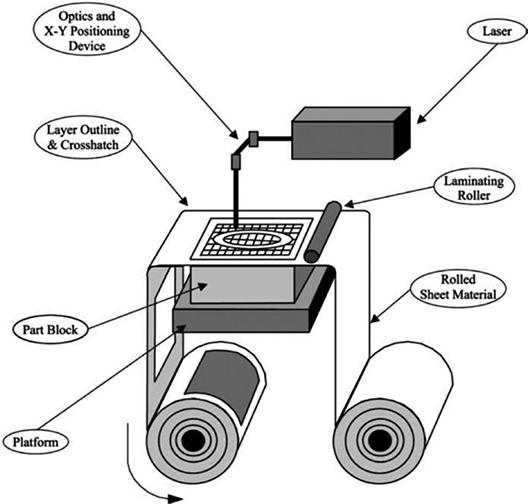 Optics and X-Y Positioning Device

Laser

Layer Outline & Crosshatch

Laminating Roller

Rolled Sheet Material

Part Block

Platform