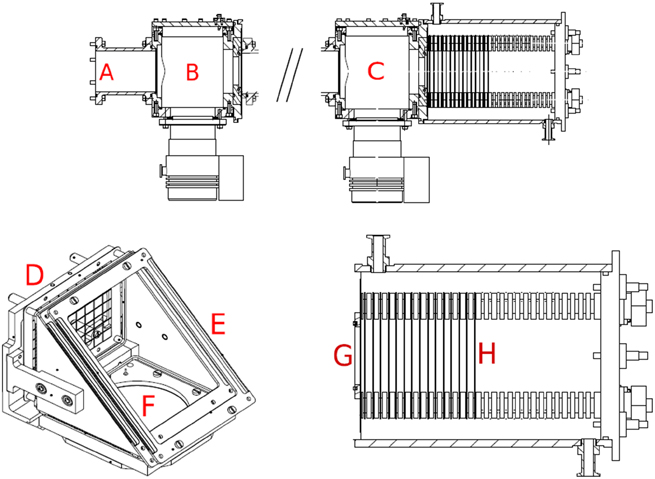 A B C D E F G H