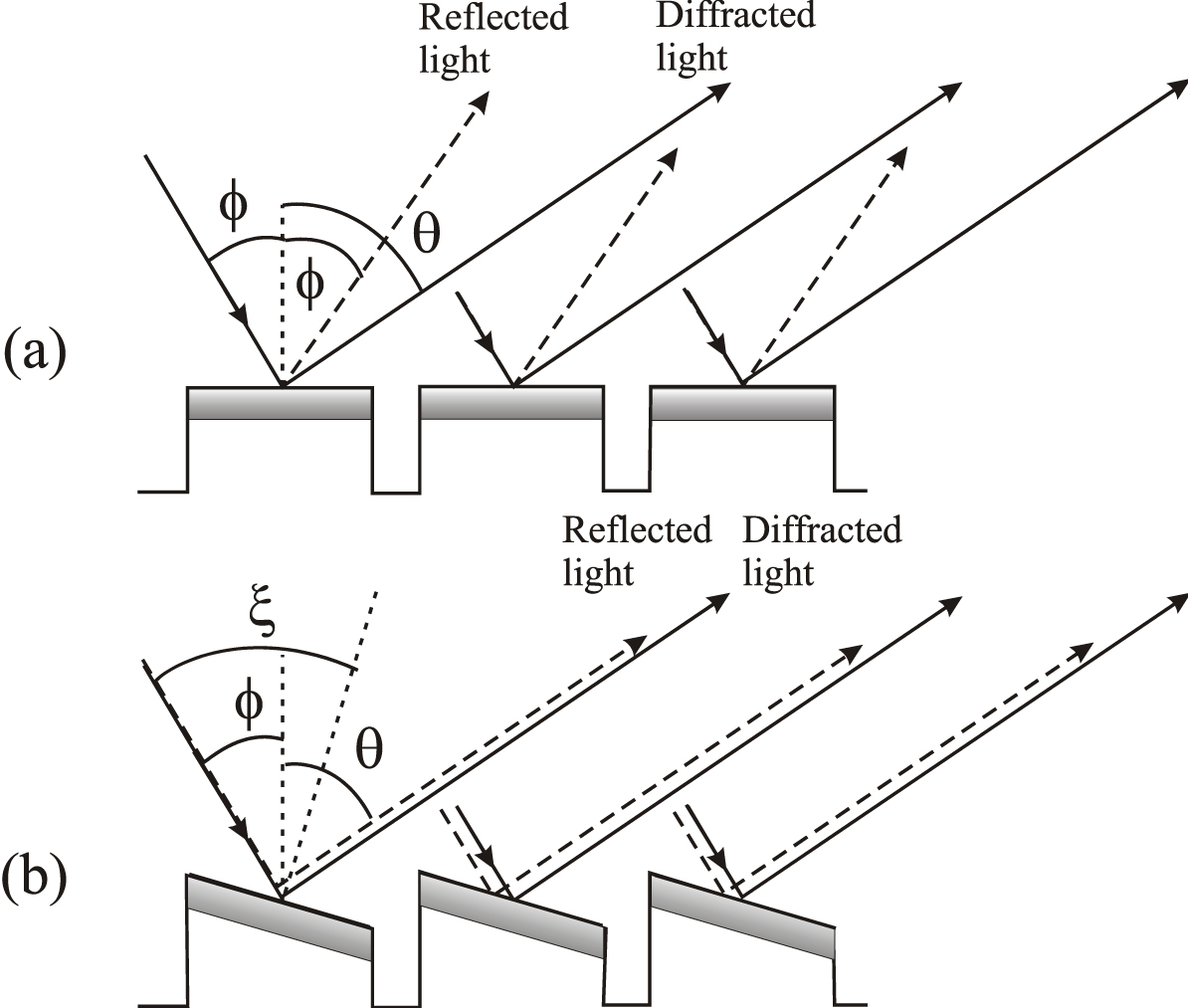 Reflected light
Diffracted light
$\phi$
$\phi$
$\theta$
(a)

Reflected light
Diffracted light
$\xi$
$\phi$
$\theta$
(b)